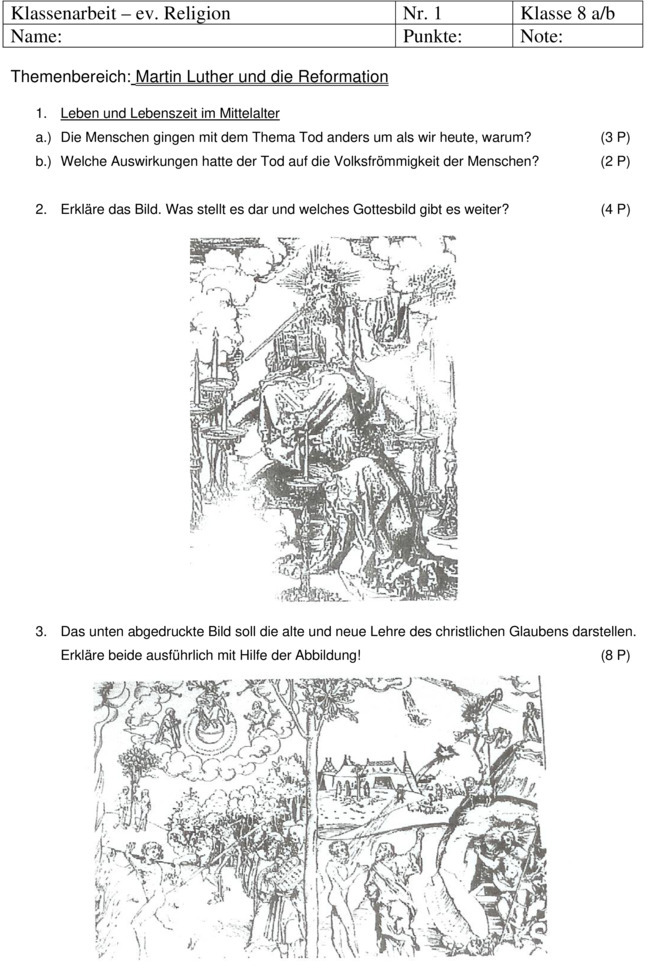 | Klassenarbeit – ev. Religion | Nr. 1 | Klasse 8 a/b |
|---|---|---|
| Name: | Punkte: | Note: |

Themenbereich: Martin Luther und die Reformation

1. Leben und Lebenszeit im Mittelalter

a.) Die Menschen gingen mit dem Thema Tod anders um als wir heute, warum? (3 P)

b.) Welche Auswirkungen hatte der Tod auf die Volksfrömmigkeit der Menschen? (2 P)

2. Erkläre das Bild. Was stellt es dar und welches Gottesbild gibt es weiter? (4 P)

3. Das unten abgedruckte Bild soll die alte und neue Lehre des christlichen Glaubens darstellen. Erkläre beide ausführlich mit Hilfe der Abbildung! (8 P)