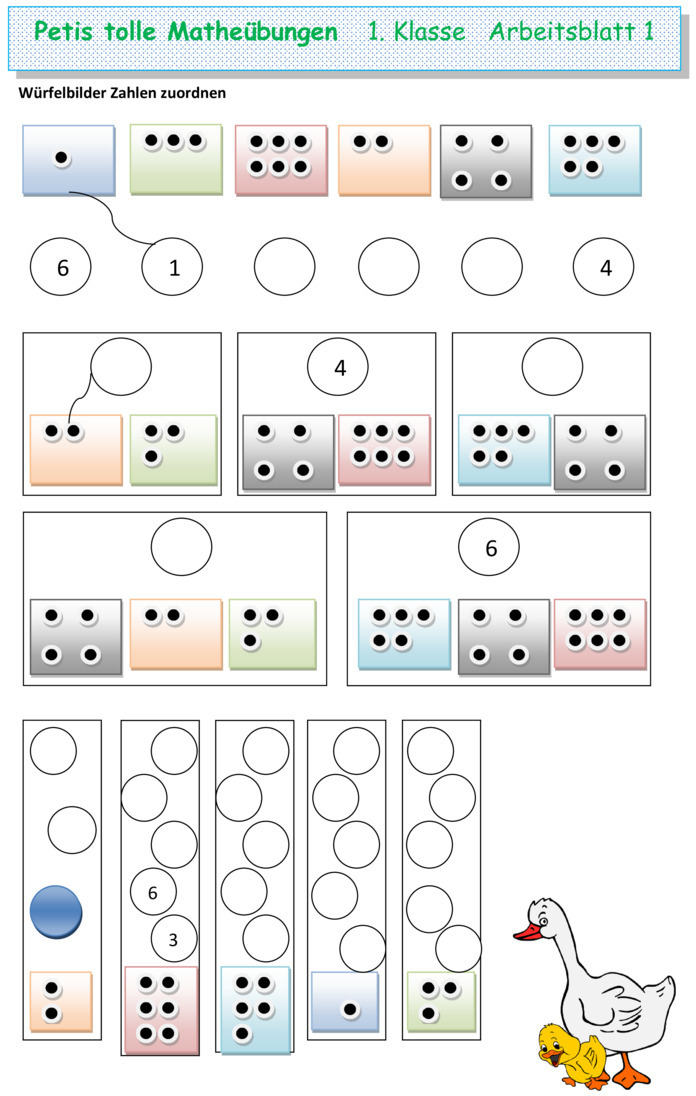 Petis tolle Matheübungen 1. Klasse Arbeitsblatt 1

Würfelbilder Zahlen zuordnen

6

1

4

4

6

6

3